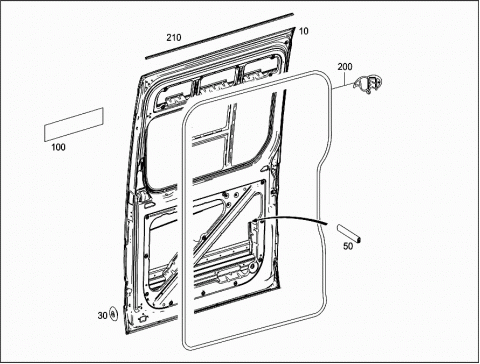 210
10
200
100
50
30