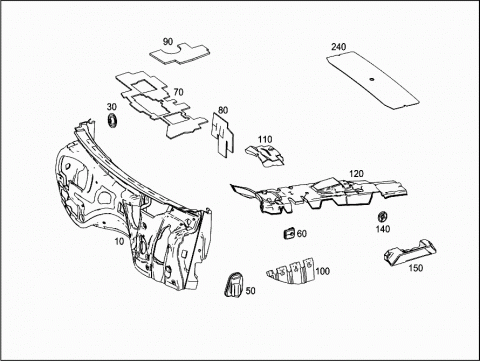 90
240
70
30
80
110
120
10
60
140
150
100
50