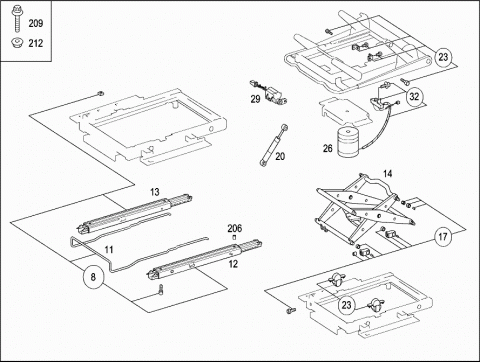 209
212
23
29
32
26
20
14
13
206
11
12
17
8
23