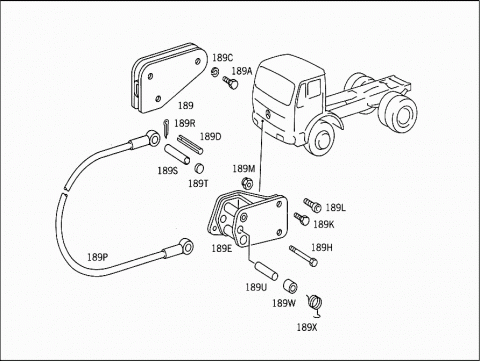 189C
189A
189
189R
189D
189S
189T
189M
189L
189K
189E
189H
189P
189U
189W
189X