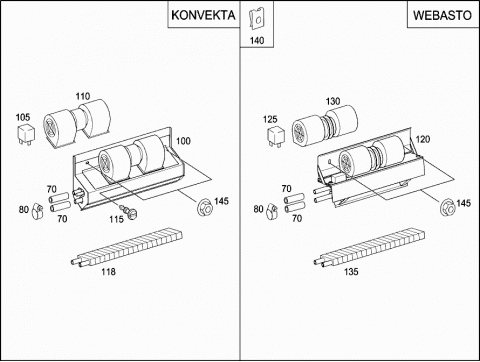 KONVEKTA

140

WEBASTO

110
105
100
70
80
70
115
145
118

130
125
120
70
80
70
145
135