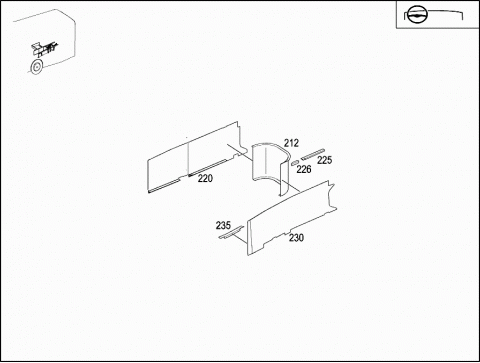 212
225
226
220
235
230