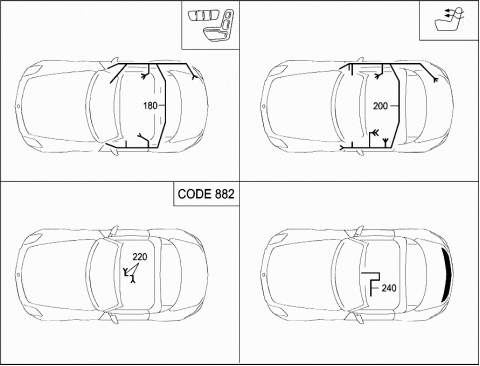 180

200

CODE 882

220

240