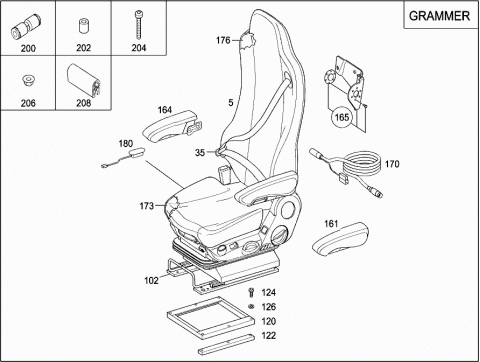 200
202
204
206
208
GRAMMER
176
5
164
165
180
35
170
173
161
102
124
126
120
122