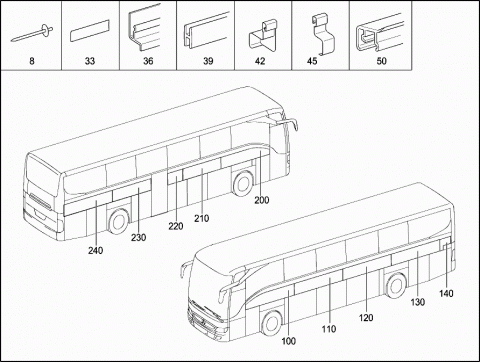 8
33
36
39
42
45
50

200
210
220
230
240

140
130
120
110
100