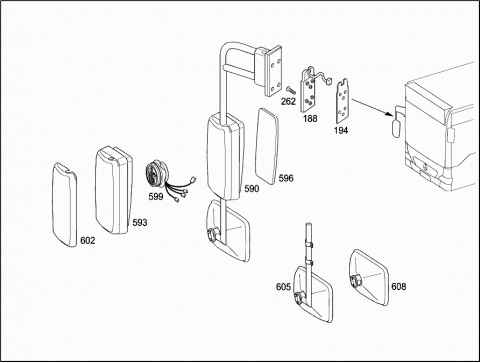 262
188
194
596
590
599
593
602
605
608