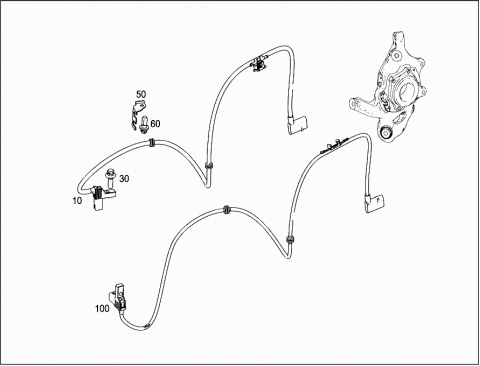 50
60
30
10
100