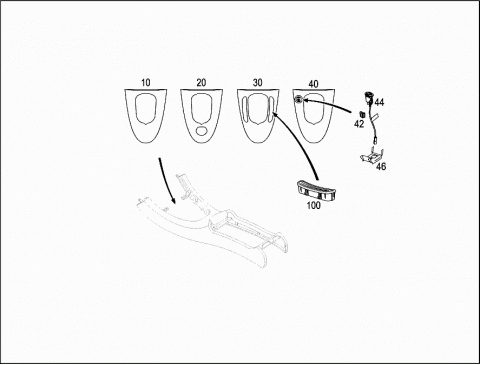 10
20
30
40
44
42
46
100