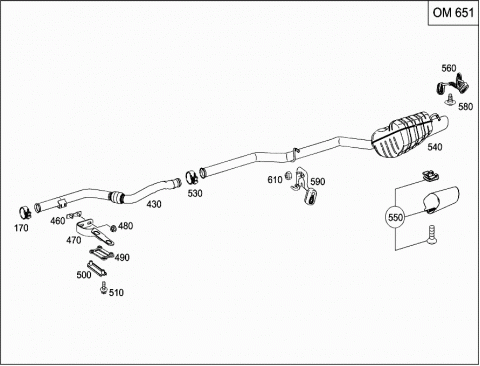 OM 651

560
580
540
610
590
530
430
550
170
460
480
470
490
500
510