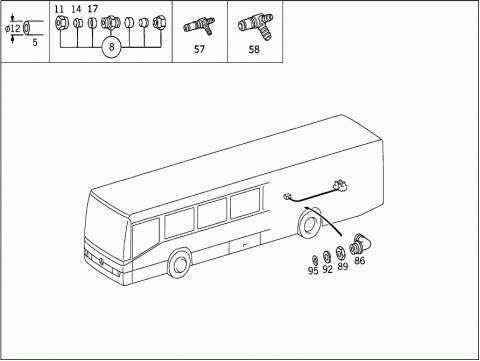 ϕ12
5
11 14 17
8
57
58
95 92 89 86