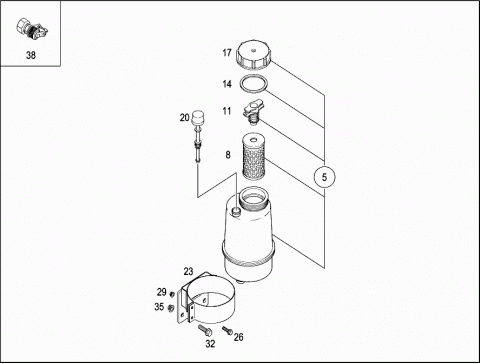 38

17

14

11

20

8

5

23

29

35

32

26