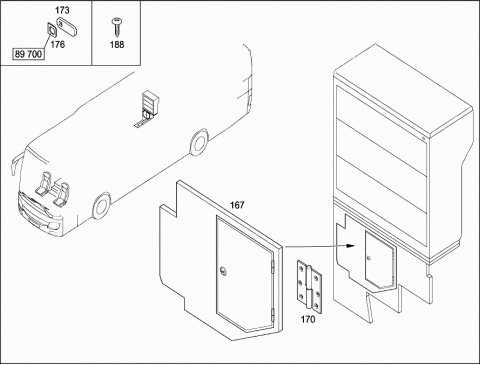 173
176
89 700
188
167
170