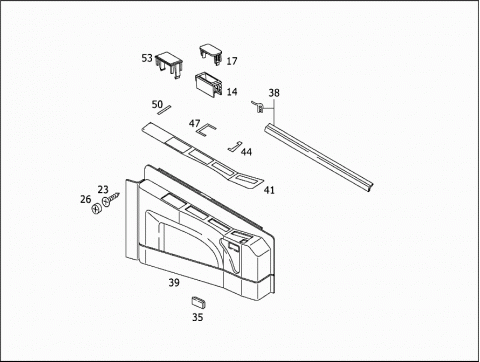 53
17
14
38
50
47
44
41
23
26
39
35