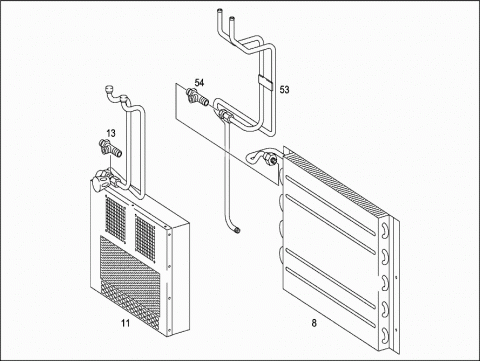 54
53
13
11
8