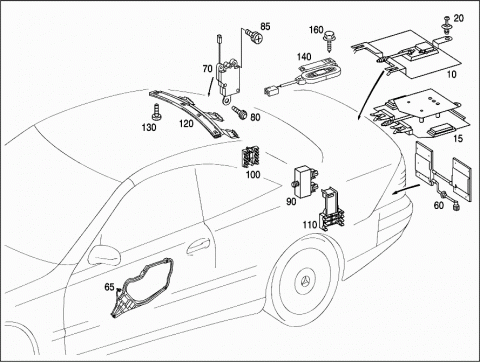 85
20
160
140
70
10
130
120
80
15
100
90
60
110
65