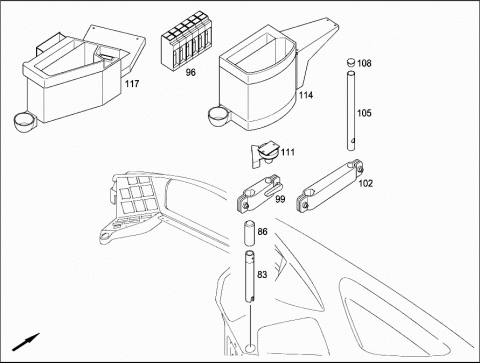 117
96
114
108
105
111
102
99
86
83