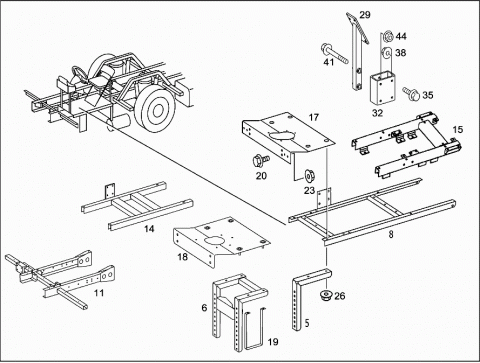 29
44
38
41
35
32
17
15
20
23
14
8
18
11
26
6
5
19