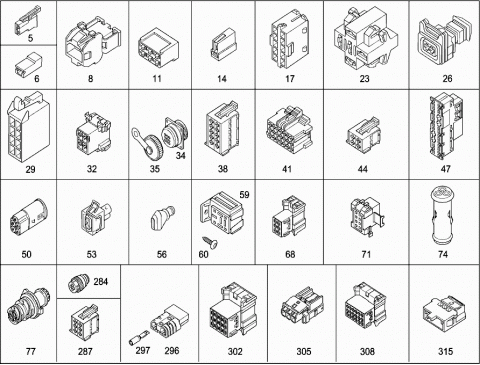 5
6
8
11
14
17
23
26
29
32
35
34
38
41
44
47
50
53
56
59
60
68
71
74
77
284
287
297
296
302
305
308
315