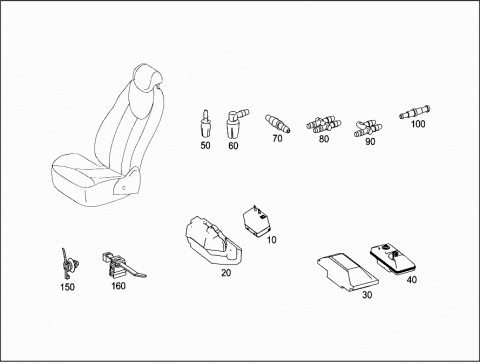 50
60
70
80
90
100
10
20
30
40
150
160