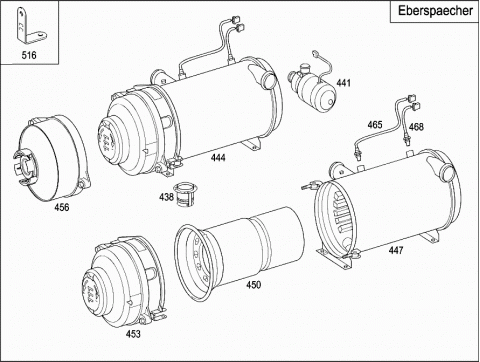 516

Eberspaecher

441

465

468

444

456

438

447

450

453