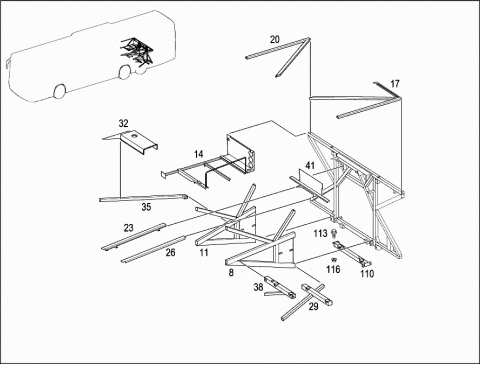 20
17
32
14
41
35
23
26
11
113
8
116
110
38
29