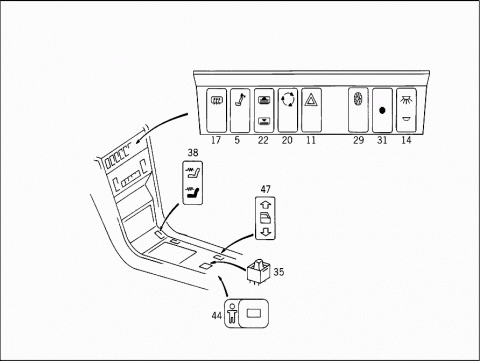 17
5
22
20
11
29
31
14
38
47
35
44