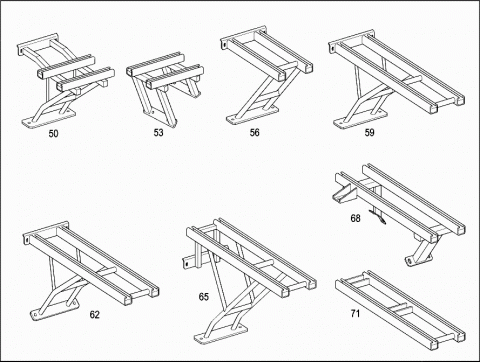 50
53
56
59
68
62
65
71