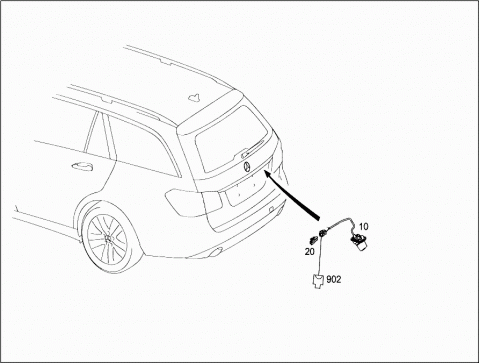 10
20
902