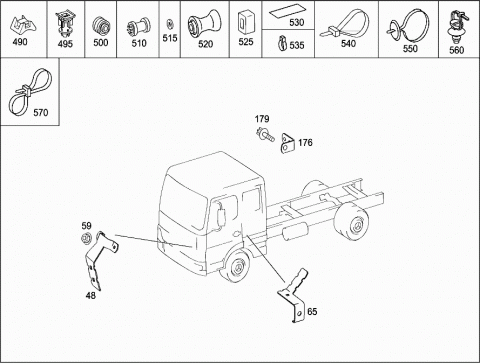 490
495
500
510
515
520
525
530
535
540
550
560
570
179
176
59
48
65