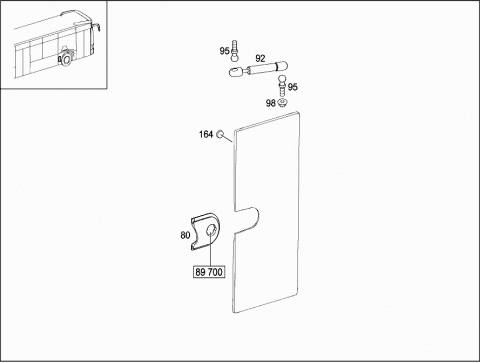 95
92
95
98
164
80
89 700