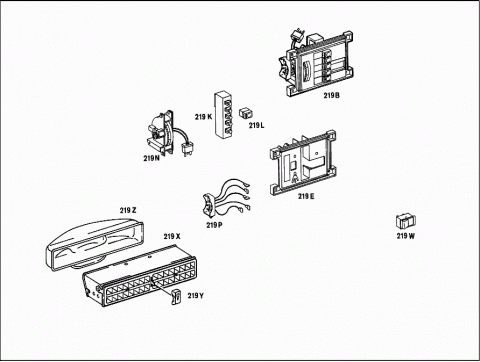 219 B

219 K

219 L

219 N

219 E

219 P

219 Z

219 X

219 W

219 Y