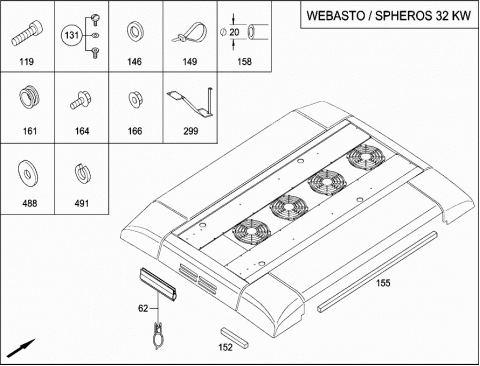 WEBASTO / SPHEROS 32 KW

119

131

146

149

$\phi$ 20

158

161

164

166

299

488

491

155

62

152