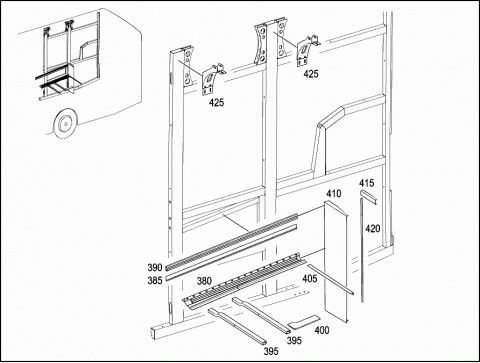 425
425
415
410
420
390
385
380
405
400
395
395