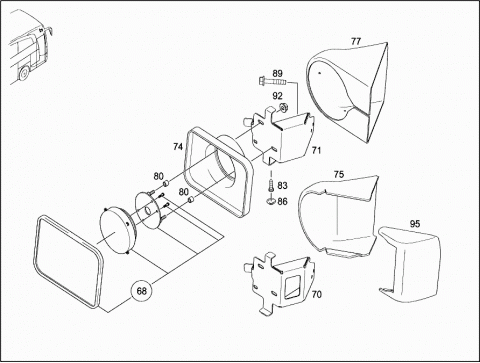 77
89
92
74
71
80
80
83
86
75
95
68
70