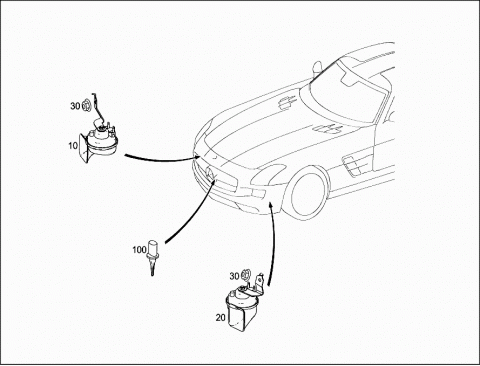 30
10
100
30
20