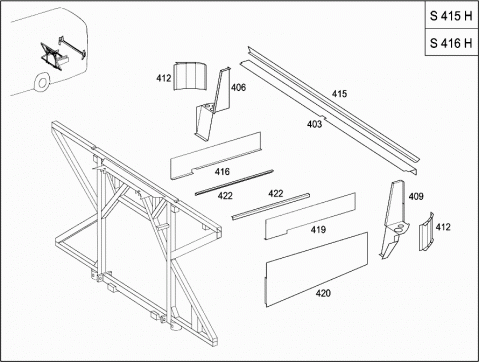 S 415 H

S 416 H

412
406
415
403
416
422
422
409
419
412
420