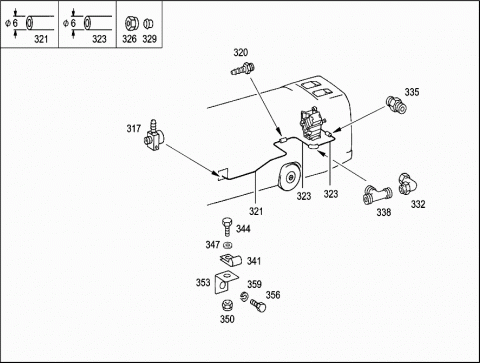 $\phi$ 6
321

$\phi$ 6
323

326 329

320
335
317
323
323
321
338
332
344
347
341
353
359
356
350