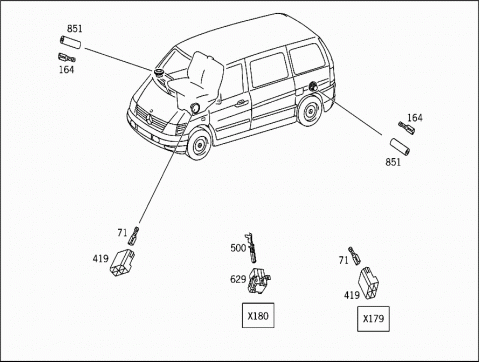 851
164
164
851
71
419
500
629
X180
71
419
X179