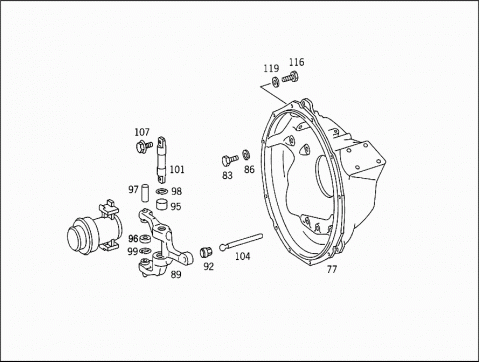 119
116
107
101
83
86
97
98
95
96
99
92
104
89
77