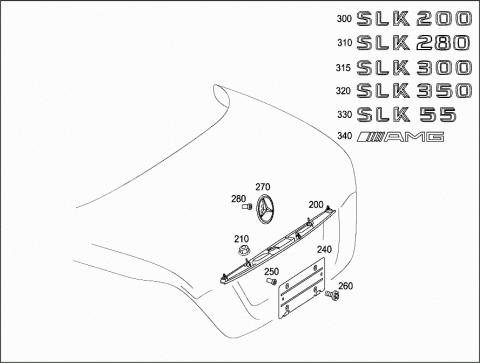 300 SLK 200
310 SLK 280
315 SLK 300
320 SLK 350
330 SLK 55
340 AMG

270
280
200
210
240
250
260