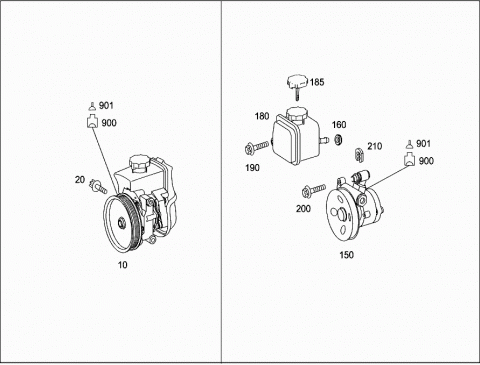 901
900
20
10

185
180
160
190
210
901
900
200
150