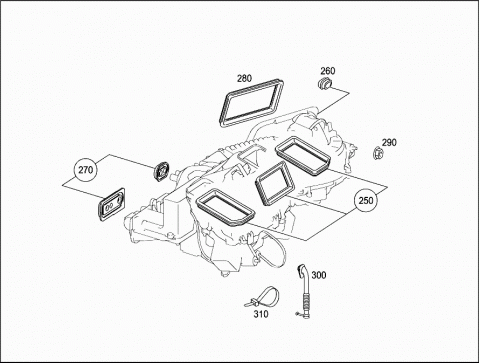 280
260
290
270
250
300
310