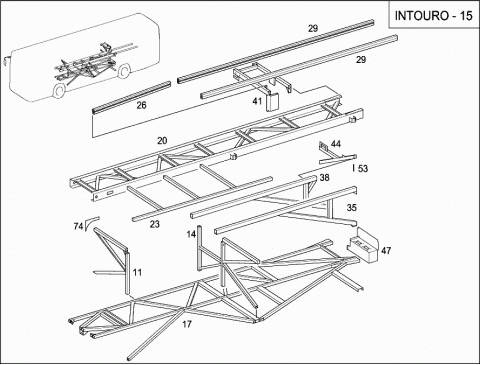 INTOURO - 15

29
29
26
41
20
44
53
38
35
23
74
14
47
11
17