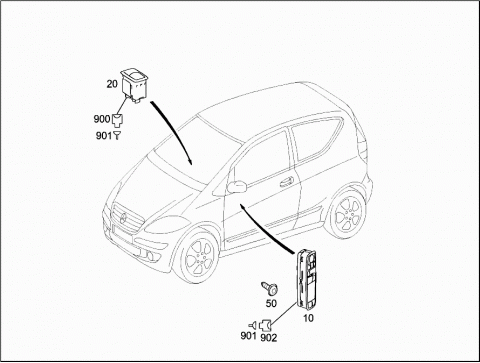 20
900
901
50
10
901
902