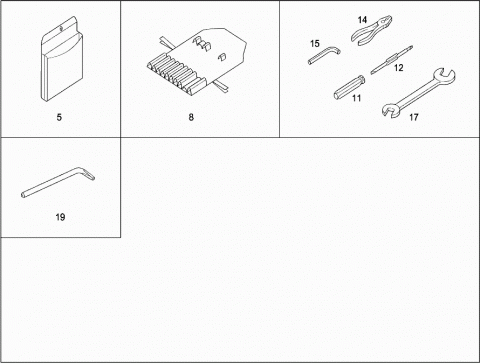 5

8

14
15
12
11
17

19