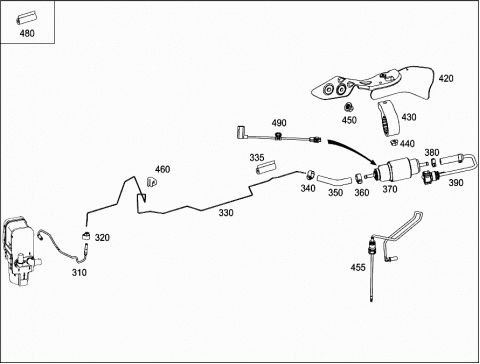 480

420

450

430

490

440

335

380

460

340

350

360

370

390

330

320

310

455