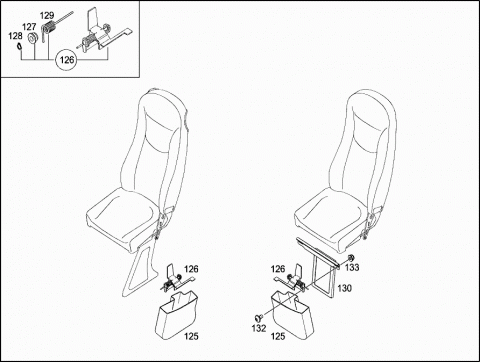 129
127
128
126
126
125
126
133
130
132
125