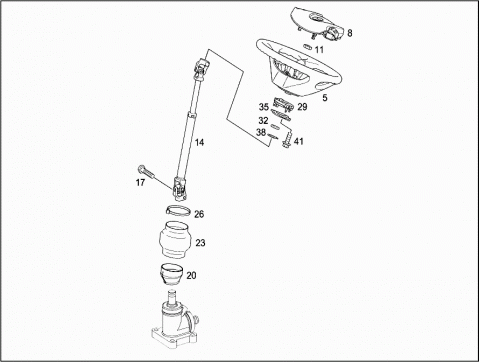 8
11
5
35
29
32
38
41
14
17
26
23
20