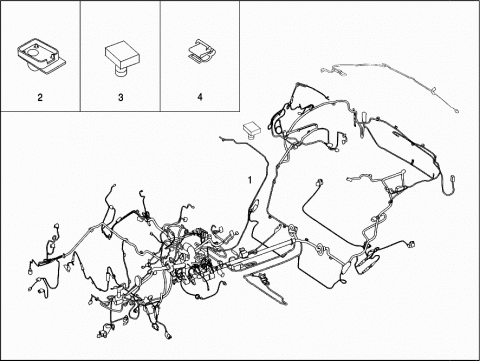 2

3

4

1