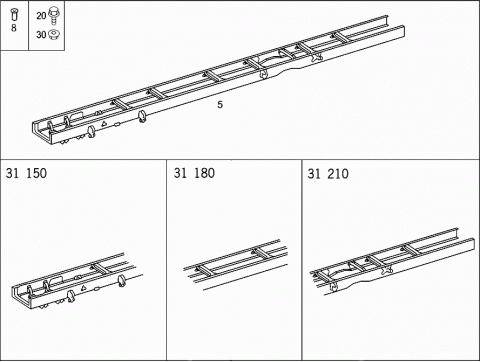 8

20

30

5

31 150

31 180

31 210